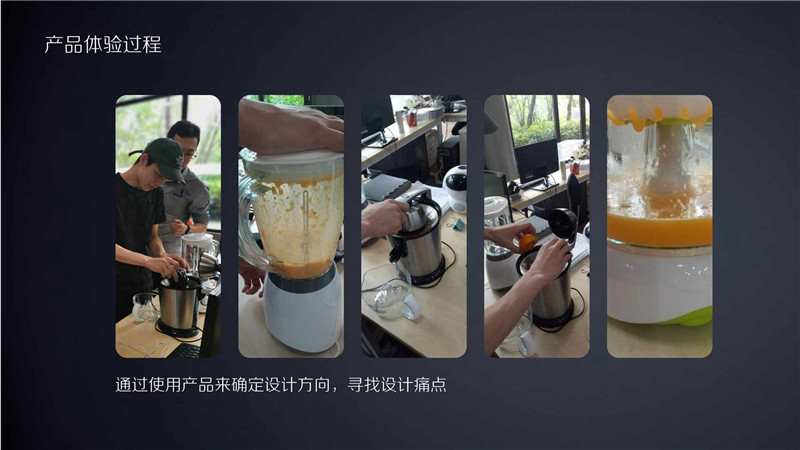 产品体验过程

通过使用产品来确定设计方向，寻找设计痛点